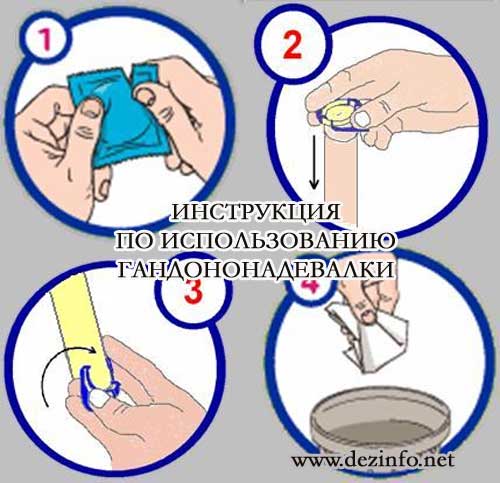 1

2

ИНСТРУКЦИЯ
ПО ИСПОЛЬЗОВАНИЮ
ГАНДОНОНАДЕВАЛКИ

3

4

www.dezinfo.net